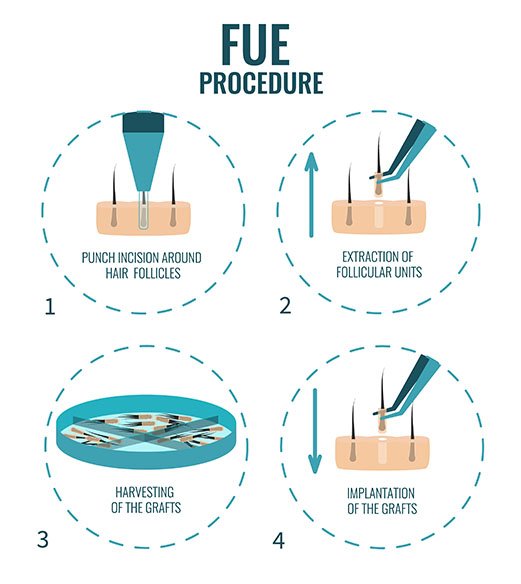 FUE
PROCEDURE

PUNCH INCISION AROUND HAIR FOLLICLES

1

EXTRACTION OF FOLLICULAR UNITS

2

HARVESTING OF THE GRAFTS

3

IMPLANTATION OF THE GRAFTS

4